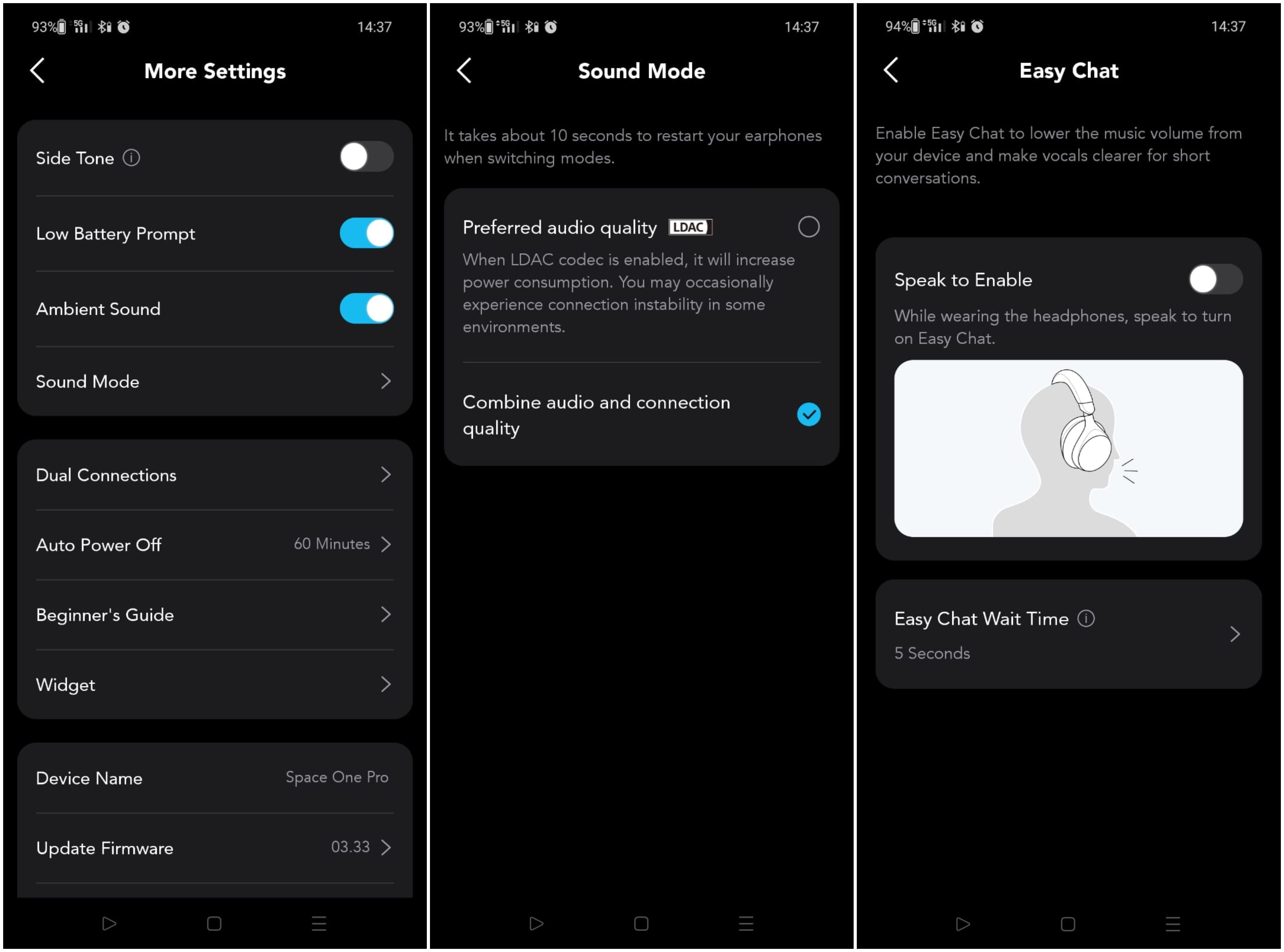 93% 5G 14:37

More Settings

Side Tone

Low Battery Prompt

Ambient Sound

Sound Mode

Dual Connections

Auto Power Off 60 Minutes

Beginner's Guide

Widget

Device Name Space One Pro

Update Firmware 03.33

93% 5G 14:37

Sound Mode

It takes about 10 seconds to restart your earphones when switching modes.

Preferred audio quality LDAC

When LDAC codec is enabled, it will increase power consumption. You may occasionally experience connection instability in some environments.

Combine audio and connection quality

94% 5G 14:37

Easy Chat

Enable Easy Chat to lower the music volume from your device and make vocals clearer for short conversations.

Speak to Enable

While wearing the headphones, speak to turn on Easy Chat.

Easy Chat Wait Time

5 Seconds